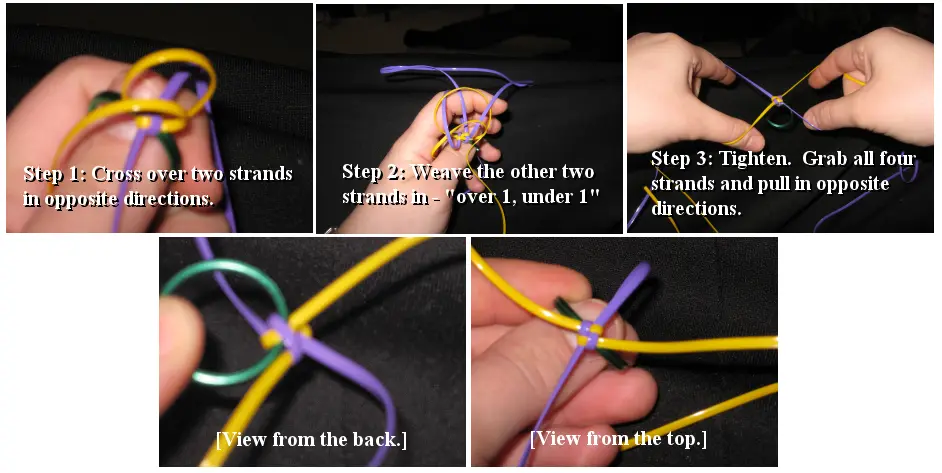 Step 1: Cross over two strands in opposite directions.

Step 2: Weave the other two strands in - "over 1, under 1"

Step 3: Tighten. Grab all four strands and pull in opposite directions.

[View from the back.]

[View from the top.]