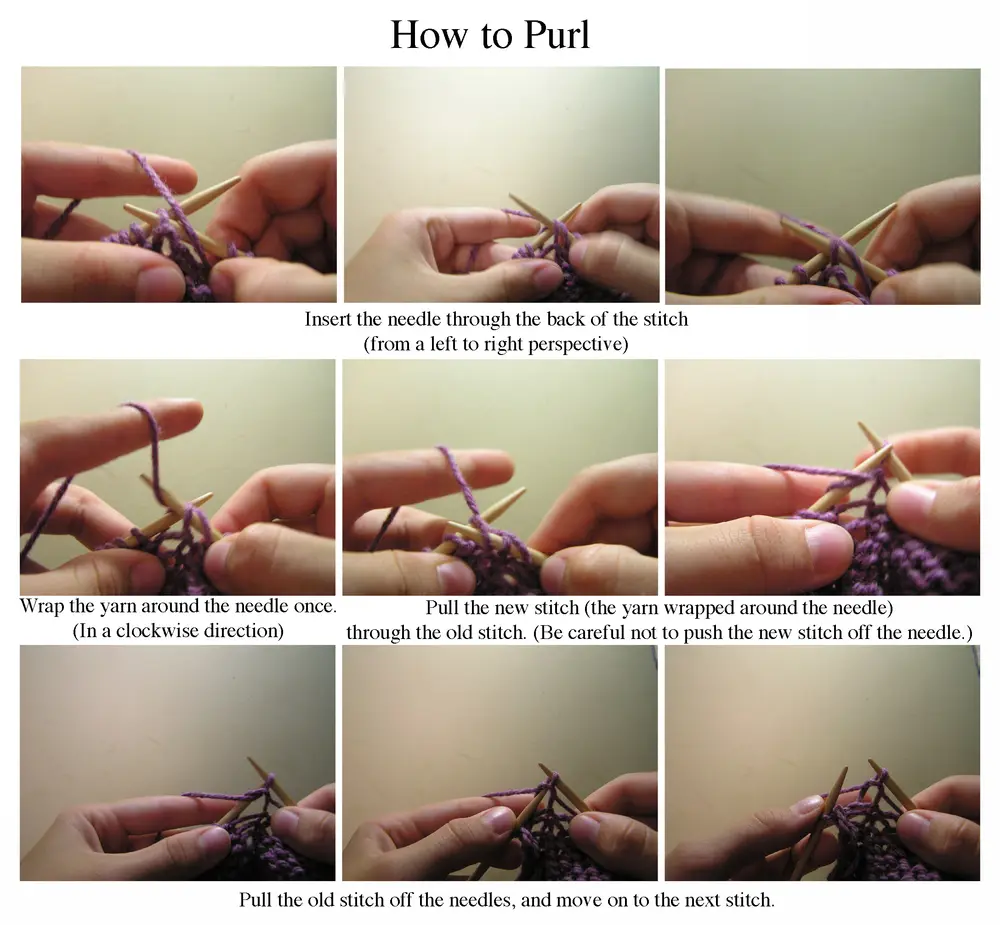 How to Purl

Insert the needle through the back of the stitch
(from a left to right perspective)

Wrap the yarn around the needle once.
(In a clockwise direction)

Pull the new stitch (the yarn wrapped around the needle)
through the old stitch. (Be careful not to push the new stitch off the needle.)

Pull the old stitch off the needles, and move on to the next stitch.