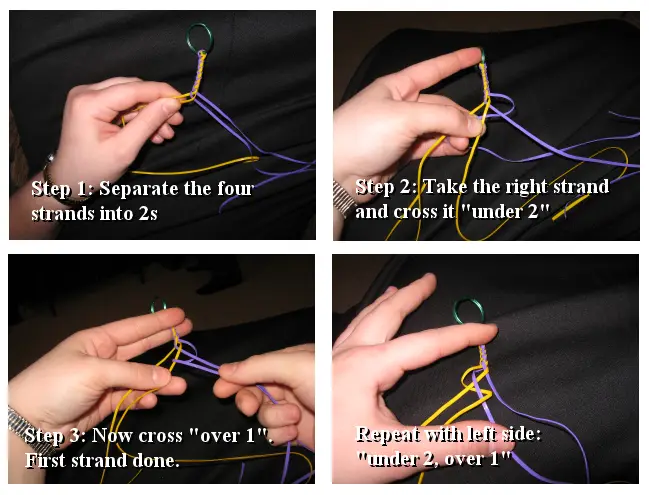 Step 1: Separate the four strands into 2s

Step 2: Take the right strand and cross it "under 2"

Step 3: Now cross "over 1". First strand done.

Repeat with left side: "under 2, over 1"